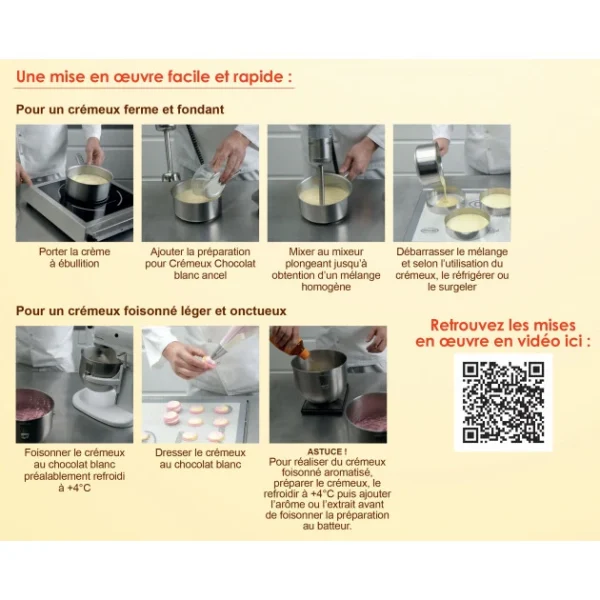 Une mise en œuvre facile et rapide :

Pour un crémeux ferme et fondant

Porter la crème à ébullition

Ajouter la préparation pour Crémeux Chocolat blanc ancel

Mixer au mixeur plongeant jusqu'à obtention d'un mélange homogène

Débarrasser le mélange et selon l'utilisation du crémeux, le réfrigérer ou le surgeler

Pour un crémeux foisonné léger et onctueux

Foisonner le crémeux au chocolat blanc préalablement refroidi à +4°C

Dresser le crémeux au chocolat blanc

ASTUCE !
Pour réaliser du crémeux foisonné aromatisé, préparer le crémeux, le refroidir à +4°C puis ajouter l'arôme ou l'extrait avant de foisonner la préparation au batteur.

Retrouvez les mises en œuvre en vidéo ici :